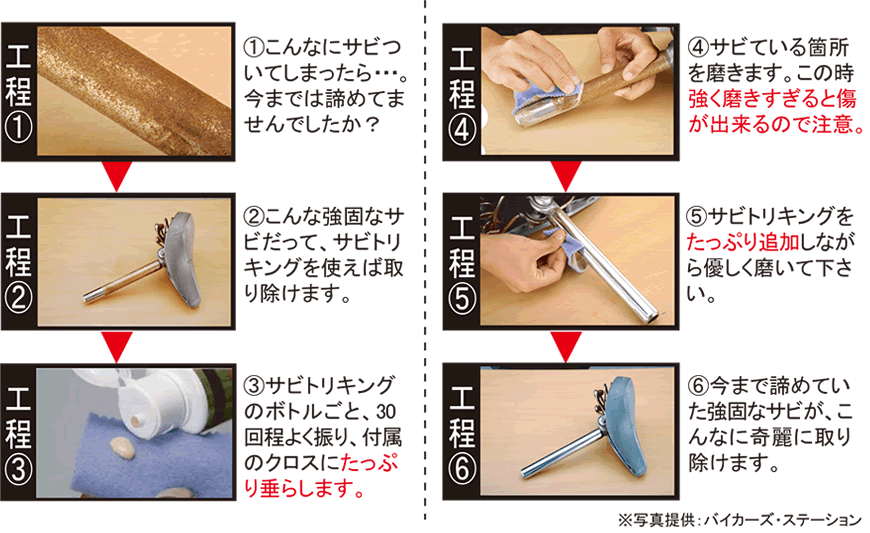 工程①

①こんなにサビついてしまったら・・・。今までは諦めてませんでしたか？

工程②

②こんな強固なサビだって、サビトリキングを使えば取り除けます。

工程③

③サビトリキングのボトルごと、30回程よく振り、付属のクロスにたっぷり垂らします。

工程④

④サビている箇所を磨きます。この時強く磨きすぎると傷が出来るので注意。

工程⑤

⑤サビトリキングをたっぷり追加しながら優しく磨いて下さい。

工程⑥

⑥今まで諦めていた強固なサビが、こんなに奇麗に取り除けます。

※写真提供：バイカーズ・ステーション