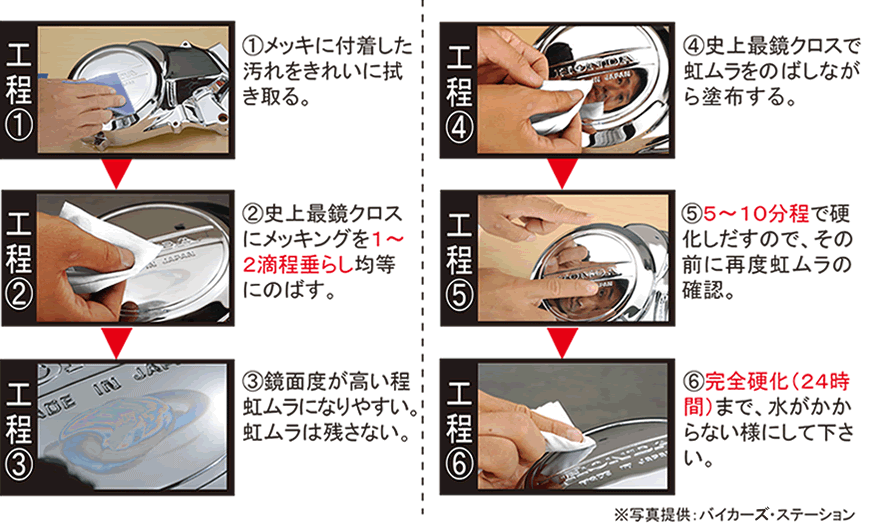 工程①

①メッキに付着した汚れをきれいに拭き取る。

工程②

②史上最鏡クロスにメッキングを1～2滴程垂らし均等にのばす。

工程③

③鏡面度が高い程虹ムラになりやすい。虹ムラは残さない。

工程④

④史上最鏡クロスで虹ムラをのばしながら塗布する。

工程⑤

⑤5～10分程で硬化しだすので、その前に再度虹ムラの確認。

工程⑥

⑥完全硬化（24時間）まで、水がかからない様にして下さい。

※写真提供：バイカーズ・ステーション